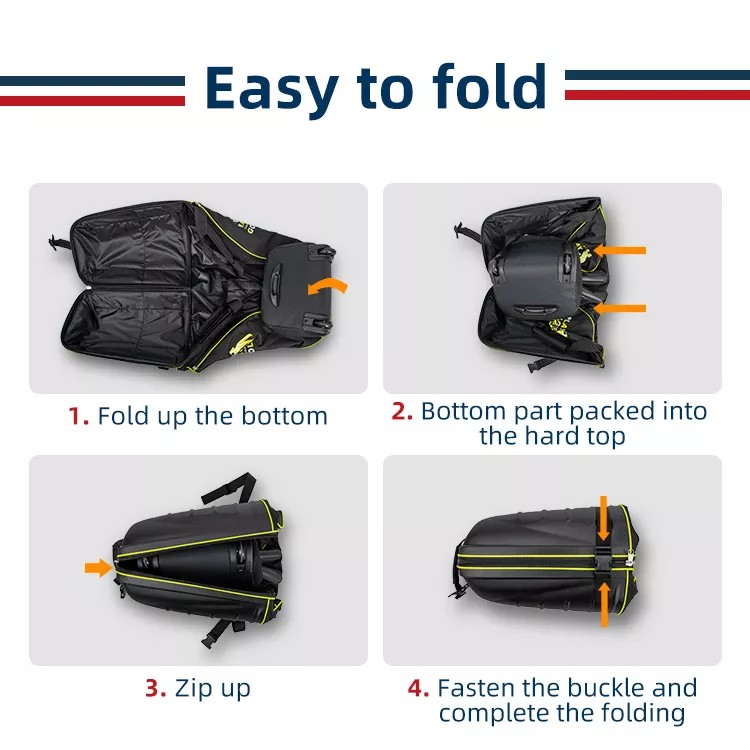 Easy to fold

1. Fold up the bottom

2. Bottom part packed into the hard top

3. Zip up

4. Fasten the buckle and complete the folding